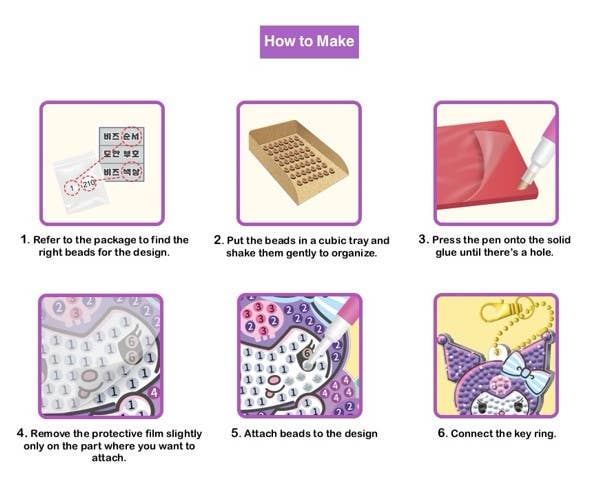 How to Make

비즈 순서
도안 부호
비즈 색상
1
210

1. Refer to the package to find the right beads for the design.

2. Put the beads in a cubic tray and shake them gently to organize.

3. Press the pen onto the solid glue until there's a hole.

4. Remove the protective film slightly only on the part where you want to attach.

5. Attach beads to the design

6. Connect the key ring.